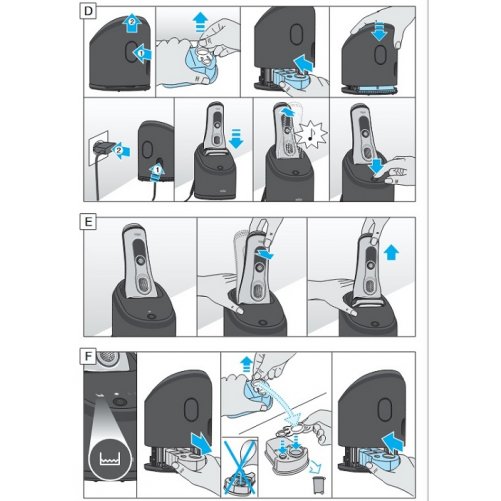 D

2

1

2

1

E

F